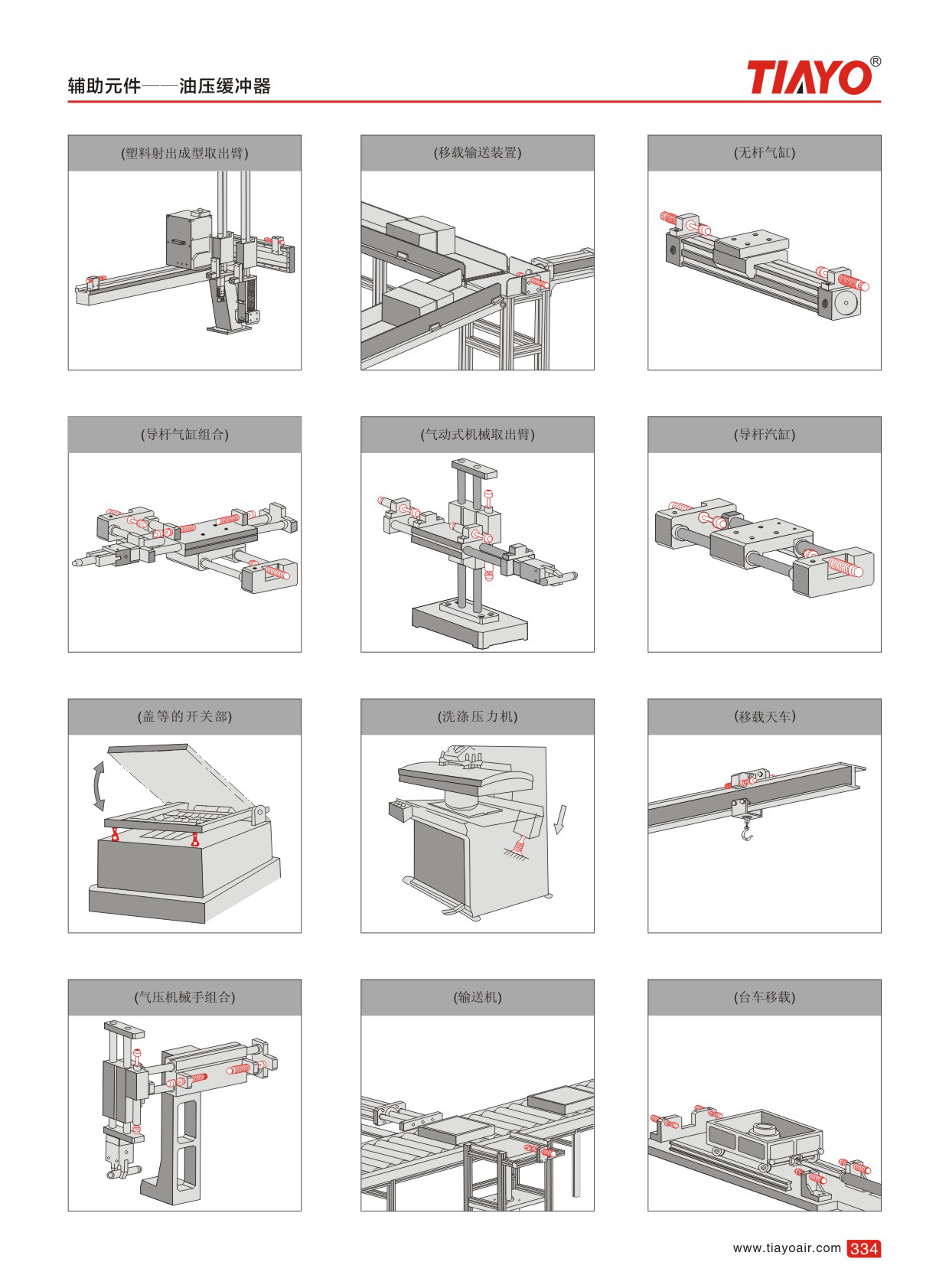 辅助元件——油压缓冲器

TIAYO®

(塑料射出成型取出臂)

(移载输送装置)

(无杆气缸)

(导杆气缸组合)

(气动式机械取出臂)

(导杆汽缸)

(盖等的开关部)

(洗涤压力机)

(移载天车)

(气压机械手组合)

(输送机)

(台车移载)

www.tiayoair.com 334